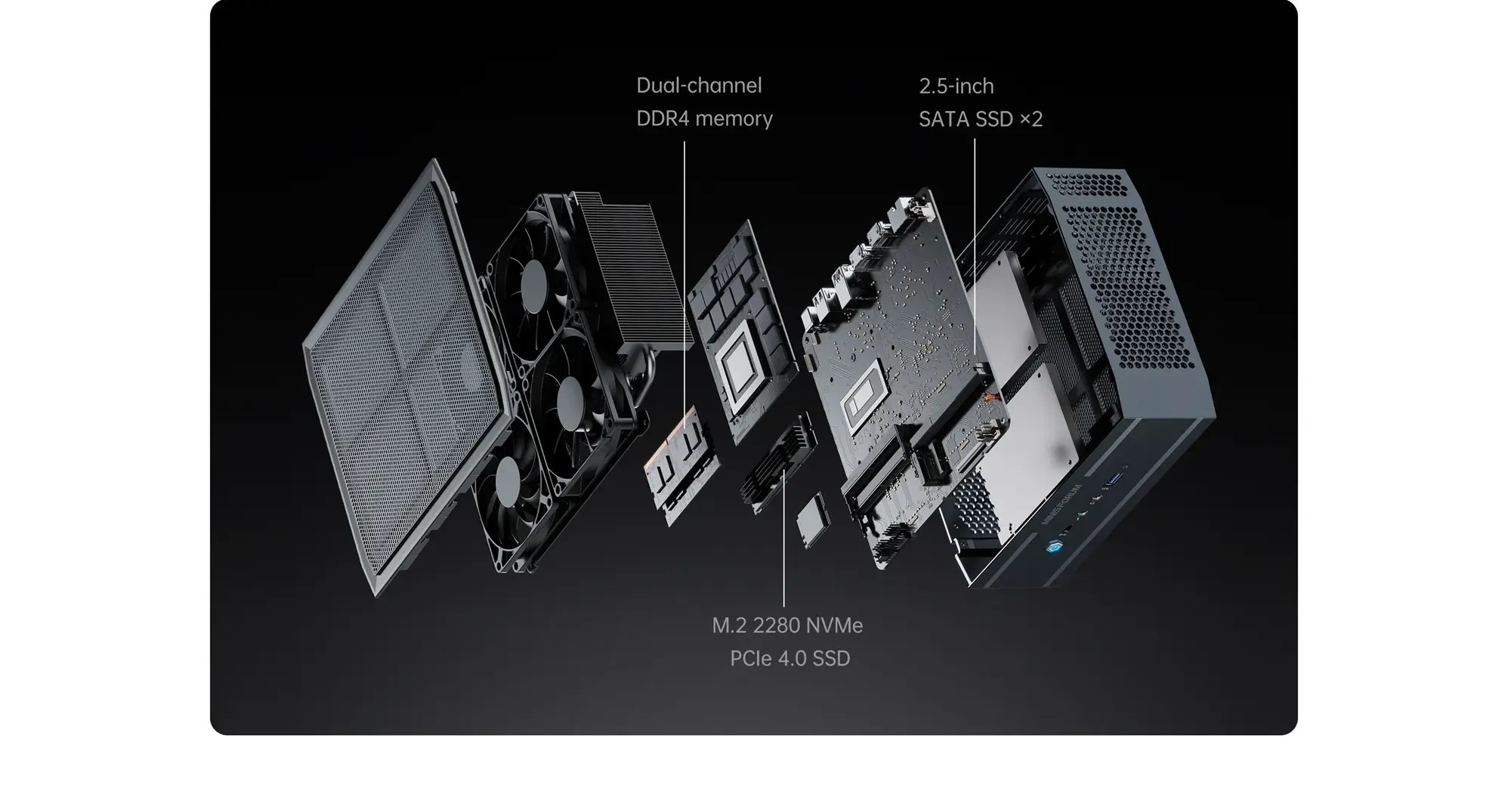 Dual-channel
DDR4 memory

2.5-inch
SATA SSD ×2

MINISFORUM

M.2 2280 NVMe
PCIe 4.0 SSD